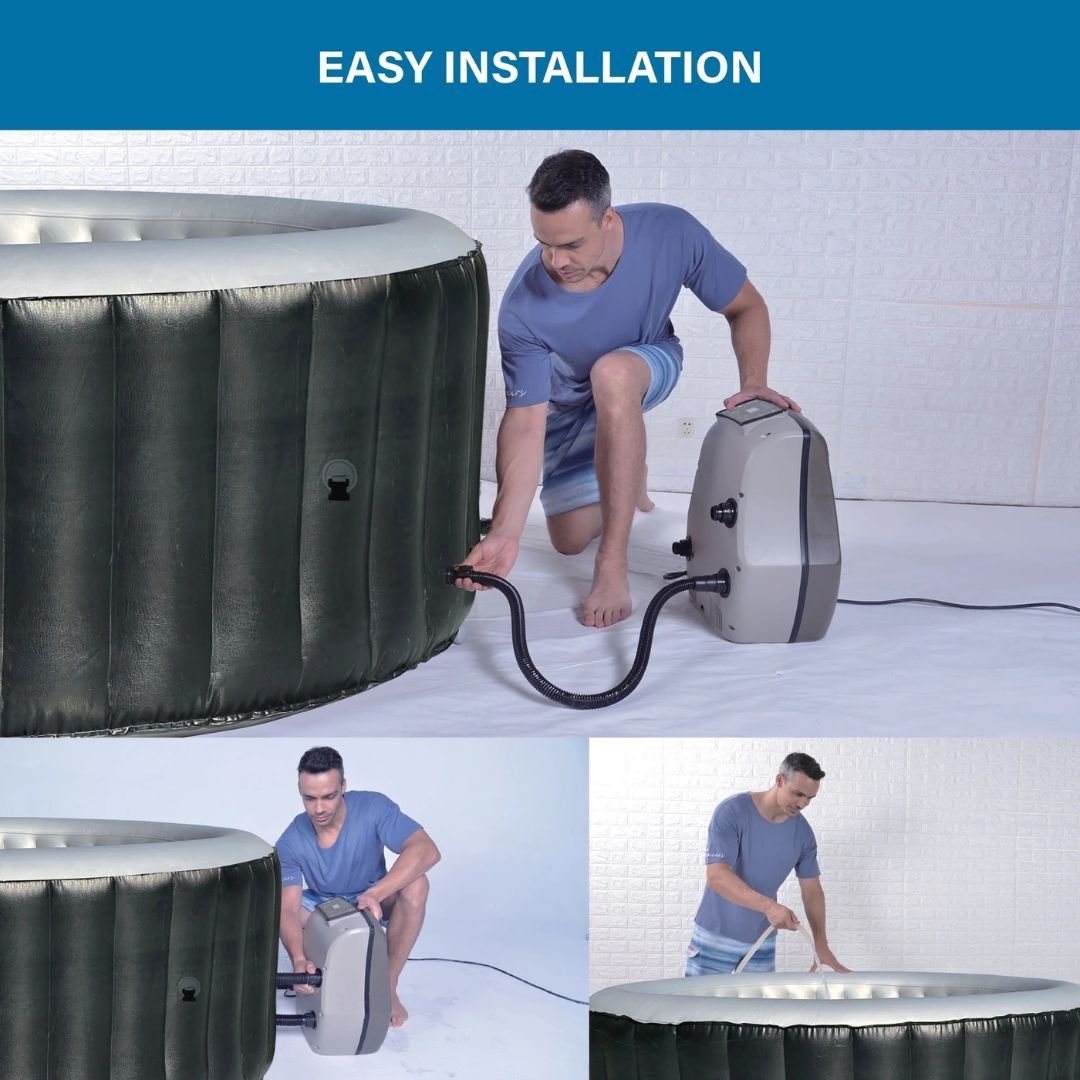 EASY INSTALLATION